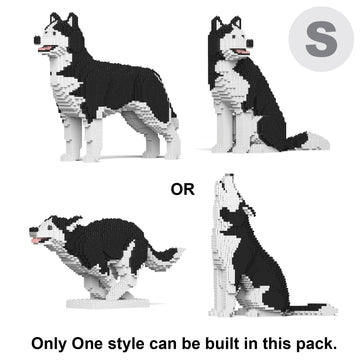 S

OR

Only One style can be built in this pack.