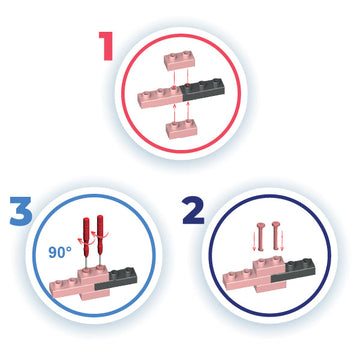 1

3

90°

2