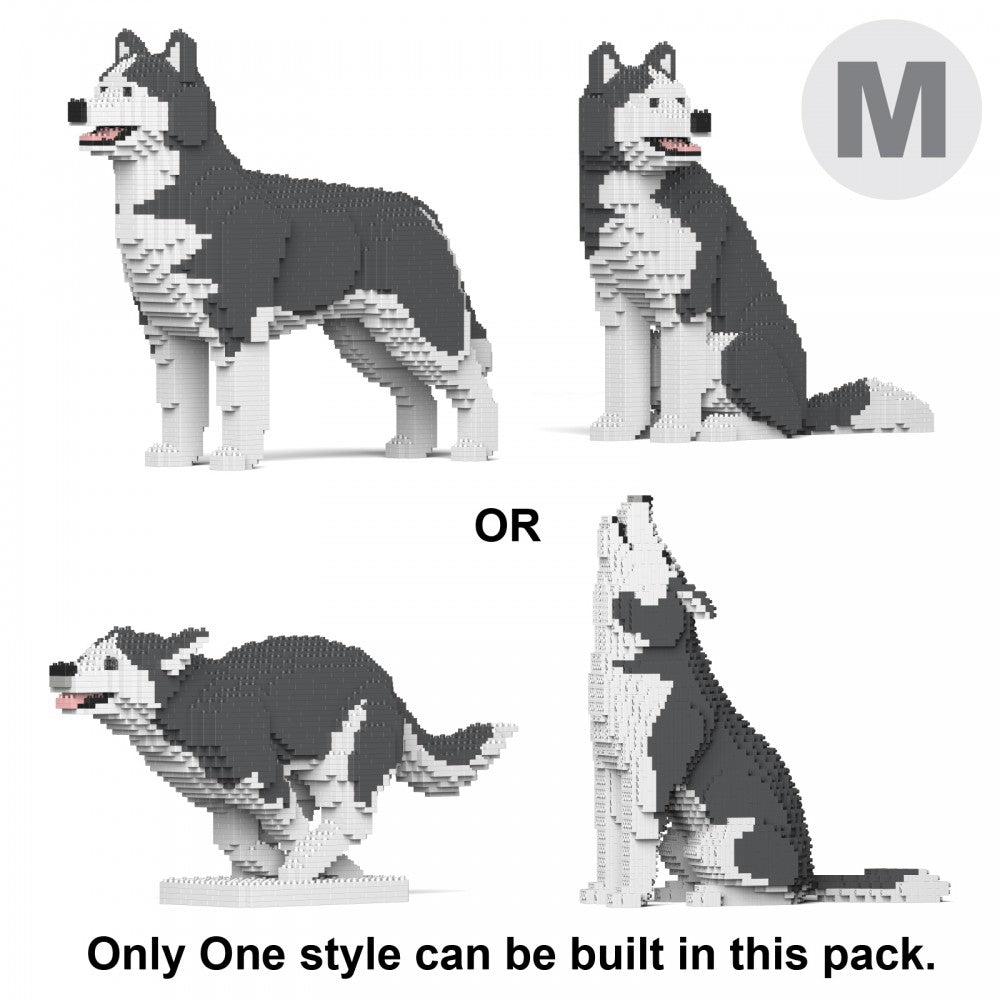 M

OR

Only One style can be built in this pack.